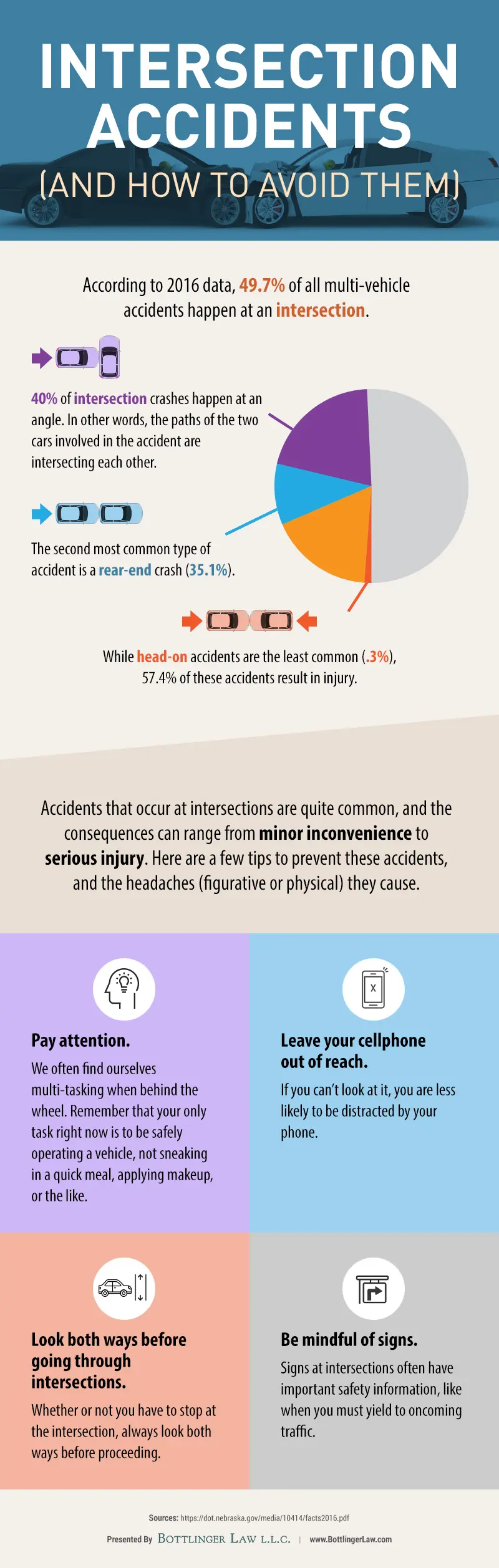 INTERSECTION ACCIDENTS
(AND HOW TO AVOID THEM)

According to 2016 data, 49.7% of all multi-vehicle accidents happen at an intersection.

40% of intersection crashes happen at an angle. In other words, the paths of the two cars involved in the accident are intersecting each other.

The second most common type of accident is a rear-end crash (35.1%).

While head-on accidents are the least common (.3%), 57.4% of these accidents result in injury.

Accidents that occur at intersections are quite common, and the consequences can range from minor inconvenience to serious injury. Here are a few tips to prevent these accidents, and the headaches (figurative or physical) they cause.

Pay attention.
We often find ourselves multi-tasking when behind the wheel. Remember that your only task right now is to be safely operating a vehicle, not sneaking in a quick meal, applying makeup, or the like.

Leave your cellphone out of reach.
If you can't look at it, you are less likely to be distracted by your phone.

Look both ways before going through intersections.
Whether or not you have to stop at the intersection, always look both ways before proceeding.

Be mindful of signs.
Signs at intersections often have important safety information, like when you must yield to oncoming traffic.

Sources: https://dot.nebraska.gov/media/10414/facts2016.pdf
Presented By BOTTLINGER LAW L.L.C. | www.BottlingerLaw.com